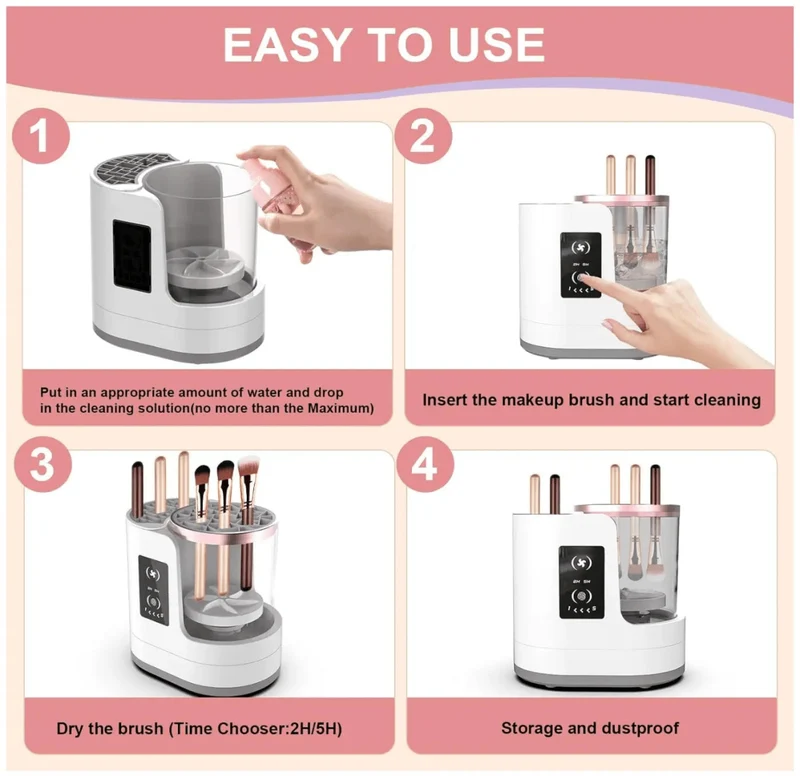 EASY TO USE

1

Put in an appropriate amount of water and drop in the cleaning solution(no more than the Maximum)

2

Insert the makeup brush and start cleaning

3

Dry the brush (Time Chooser:2H/5H)

4

Storage and dustproof