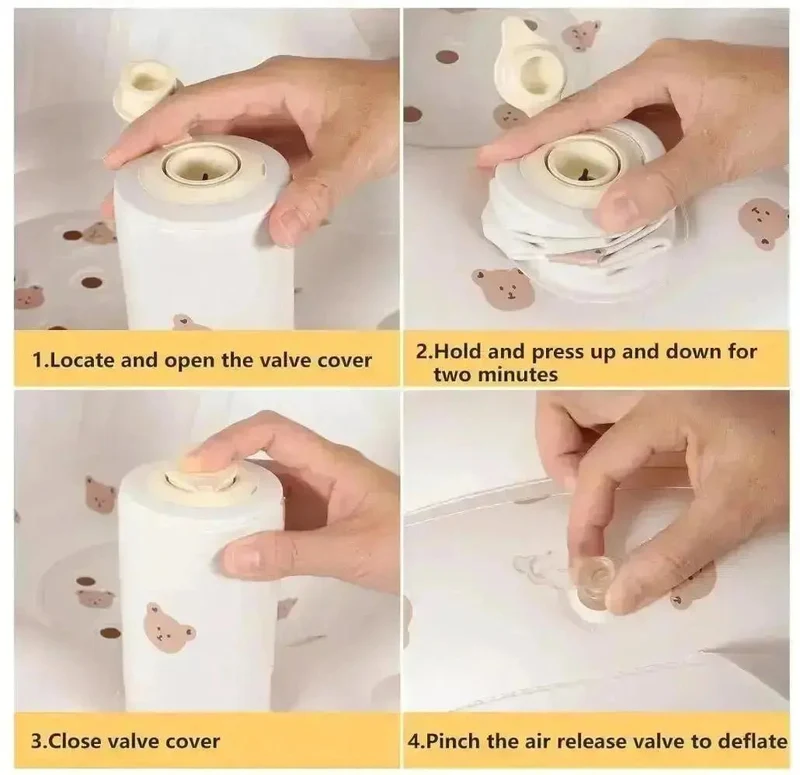 1.Locate and open the valve cover

2.Hold and press up and down for two minutes

3.Close valve cover

4.Pinch the air release valve to deflate