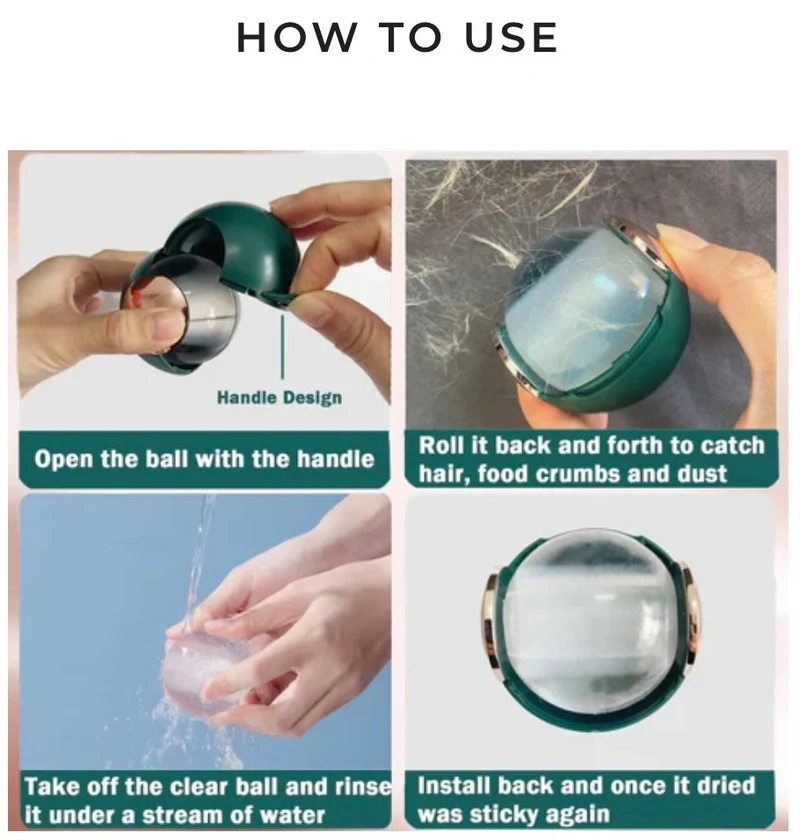 HOW TO USE

Handle Design

Open the ball with the handle

Roll it back and forth to catch hair, food crumbs and dust

Take off the clear ball and rinse it under a stream of water

Install back and once it dried was sticky again